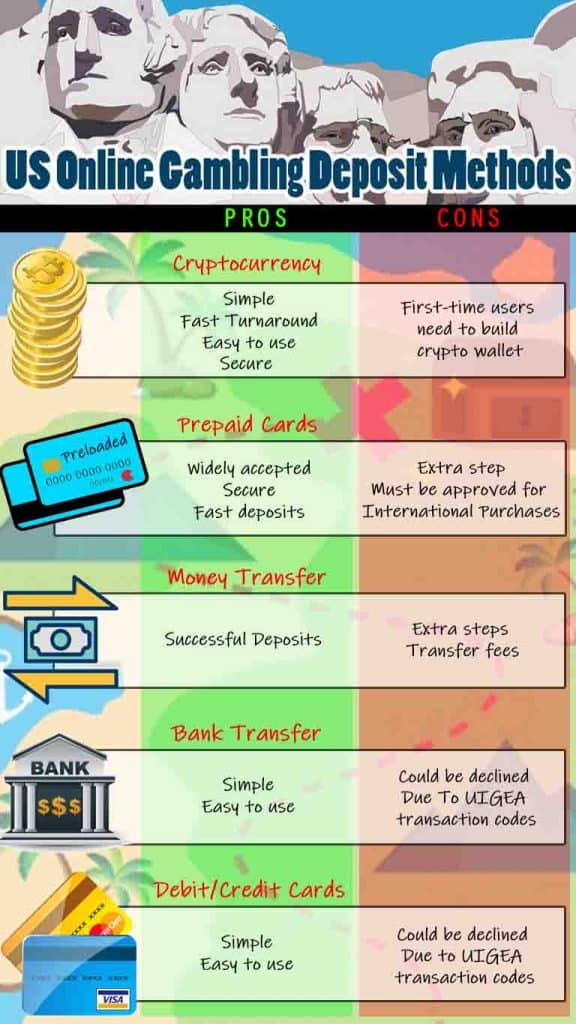 US Online Gambling Deposit Methods

PROS CONS

Cryptocurrency

Simple
Fast Turnaround
Easy to use
Secure

First-time users need to build crypto wallet

Prepaid Cards

Preloaded
0000 0000 0000

Widely accepted
Secure
Fast deposits

Extra step
Must be approved for International Purchases

Money Transfer

Successful Deposits

Extra steps
Transfer fees

Bank Transfer

BANK
$$$

Simple
Easy to use

Could be declined
Due To UIGEA transaction codes

Debit/Credit Cards

VISA

Simple
Easy to use

Could be declined
Due to UIGEA transaction codes